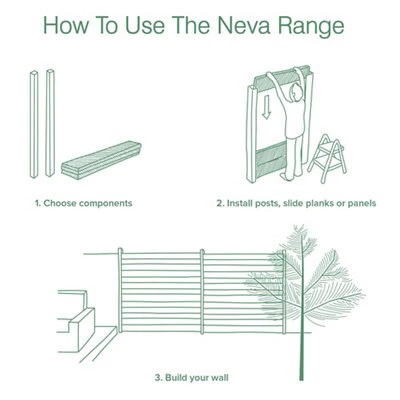 How To Use The Neva Range

1. Choose components

2. Install posts, slide planks or panels

3. Build your wall