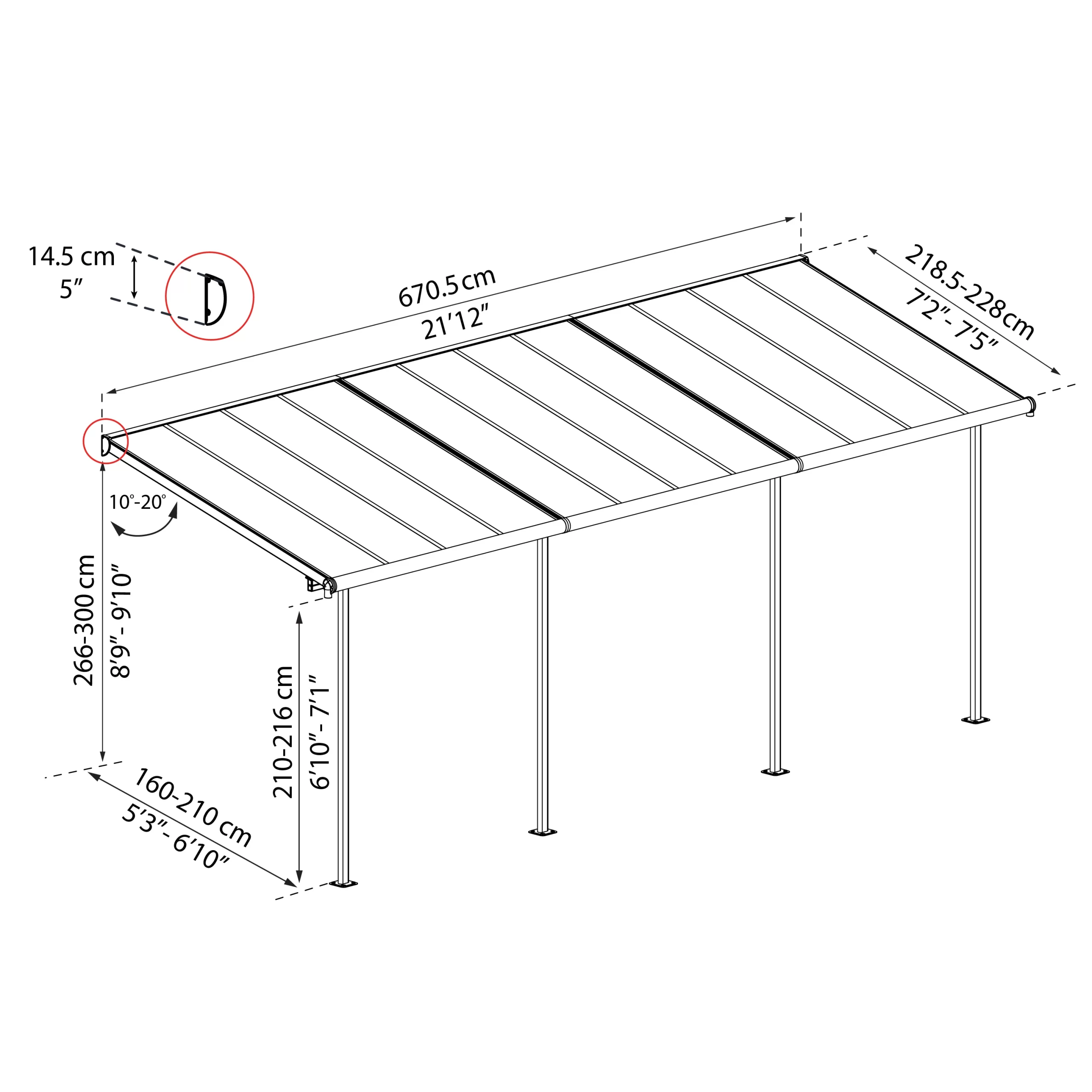 14.5 cm
5″

670.5 cm
21′12″

218.5-228 cm
7′2″- 7′5″

10°-20°

266-300 cm
8′9″- 9′10″

210-216 cm
6′10″- 7′1″

160-210 cm
5′3″- 6′10″