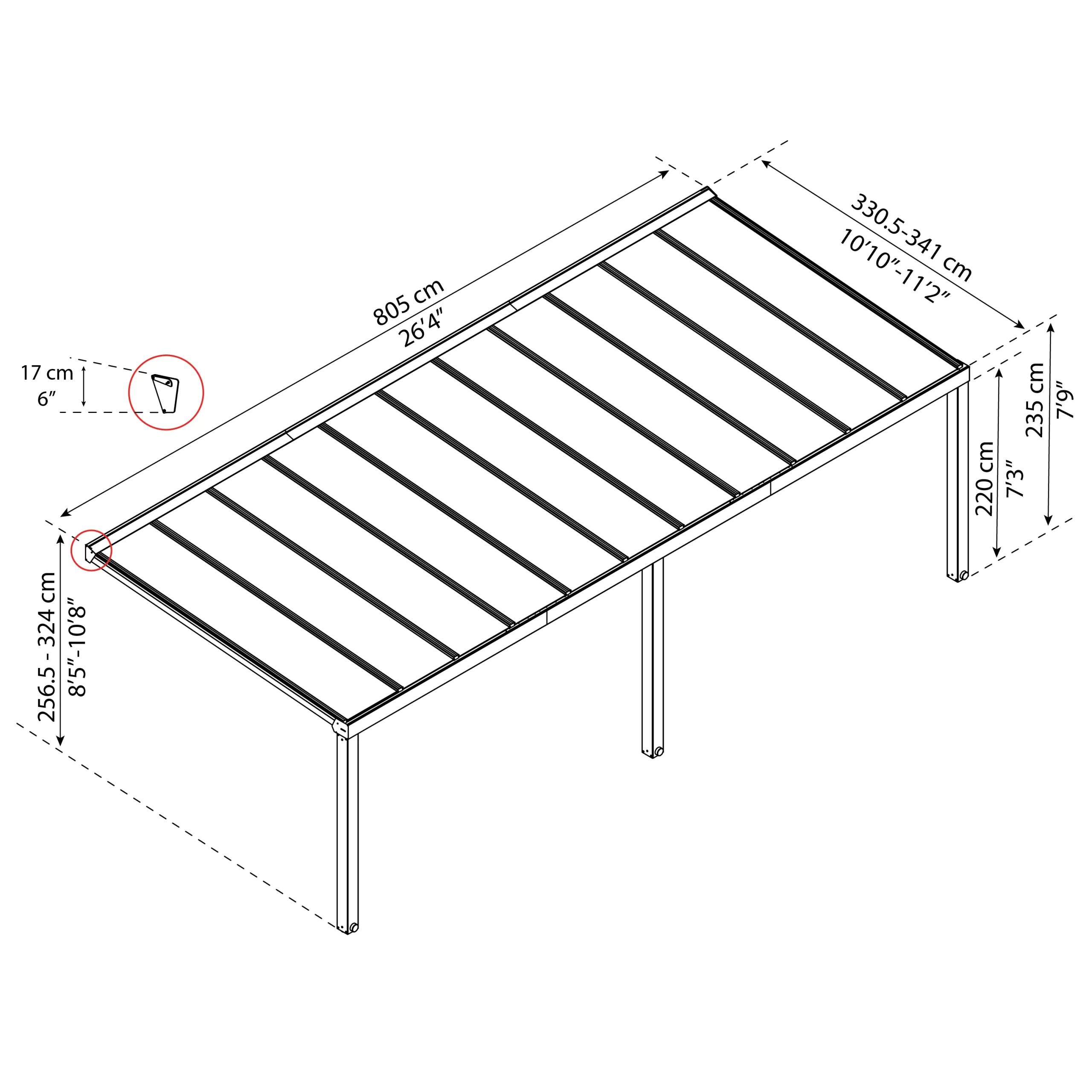 805 cm
26'4"

330.5-341 cm
10'10"-11'2"

17 cm
6"

235 cm
7'9"

220 cm
7'3"

256.5 - 324 cm
8'5"-10'8"