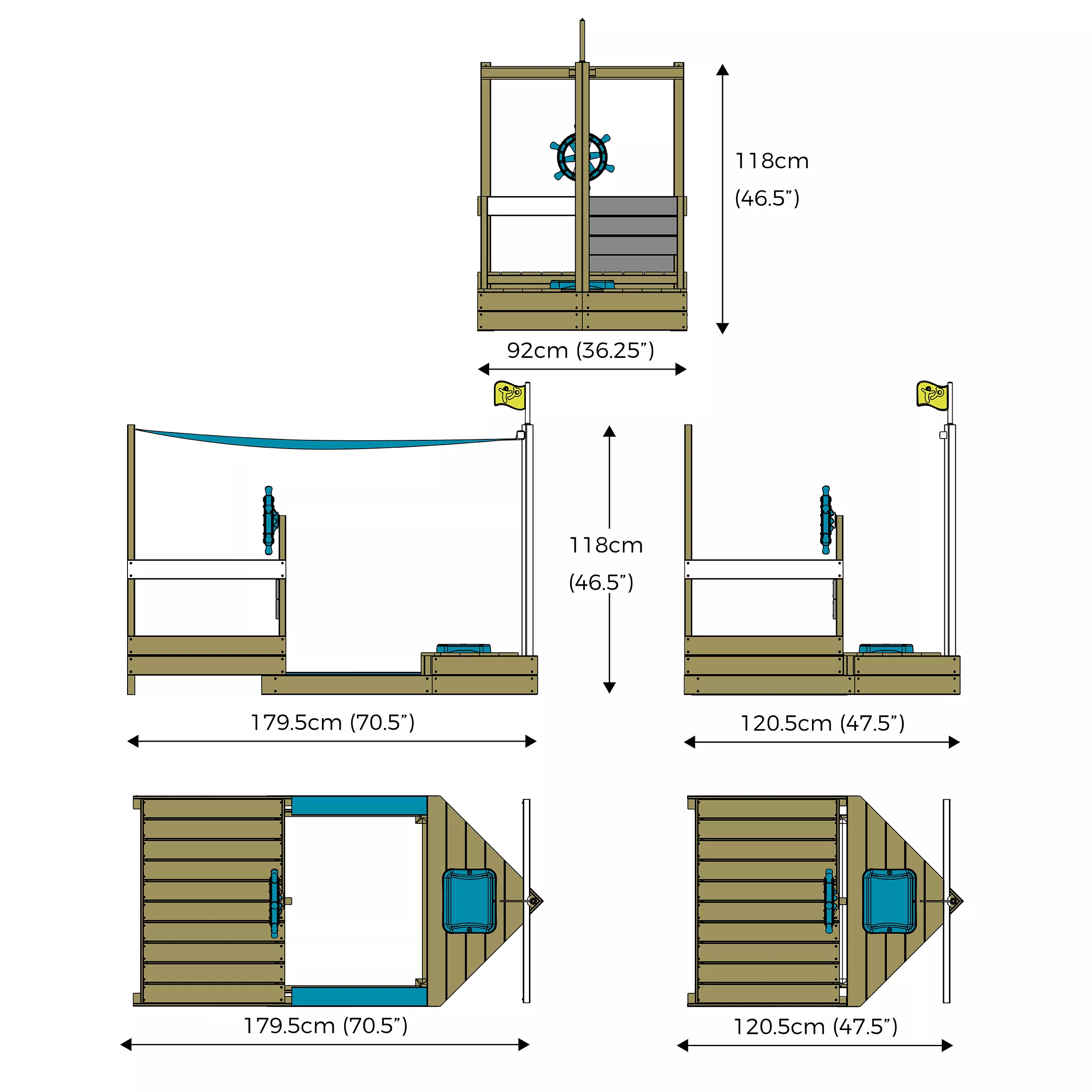 118cm
(46.5”)

92cm (36.25”)

118cm
(46.5”)

179.5cm (70.5”)

120.5cm (47.5”)

179.5cm (70.5”)

120.5cm (47.5”)